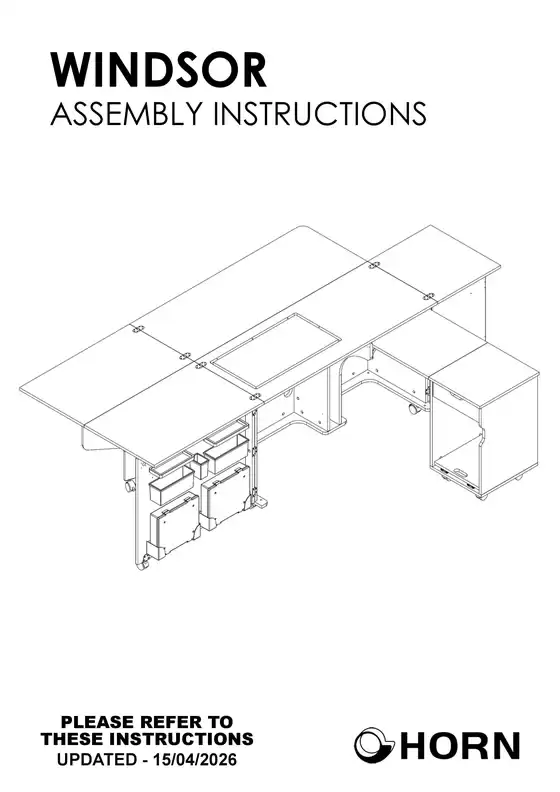 WINDSOR
ASSEMBLY INSTRUCTIONS

PLEASE REFER TO THESE INSTRUCTIONS
UPDATED - 15/04/2026

HORN