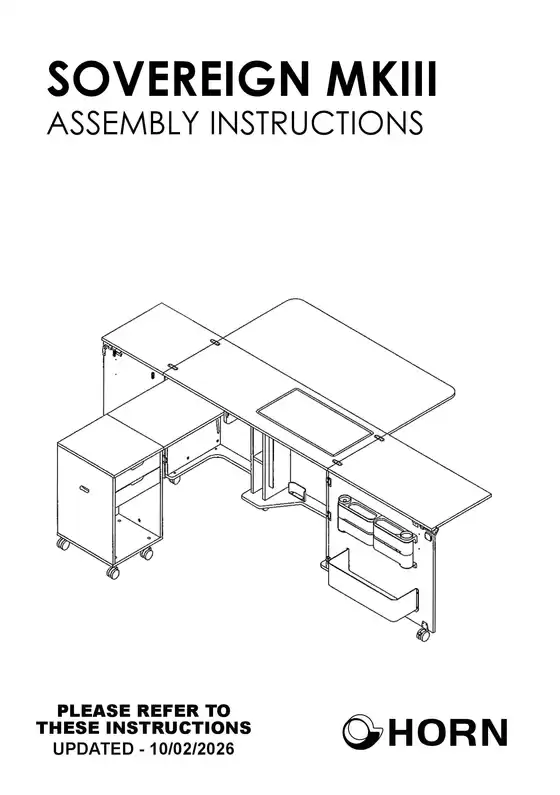 SOVEREIGN MKIII
ASSEMBLY INSTRUCTIONS

PLEASE REFER TO THESE INSTRUCTIONS
UPDATED - 10/02/2026

HORN